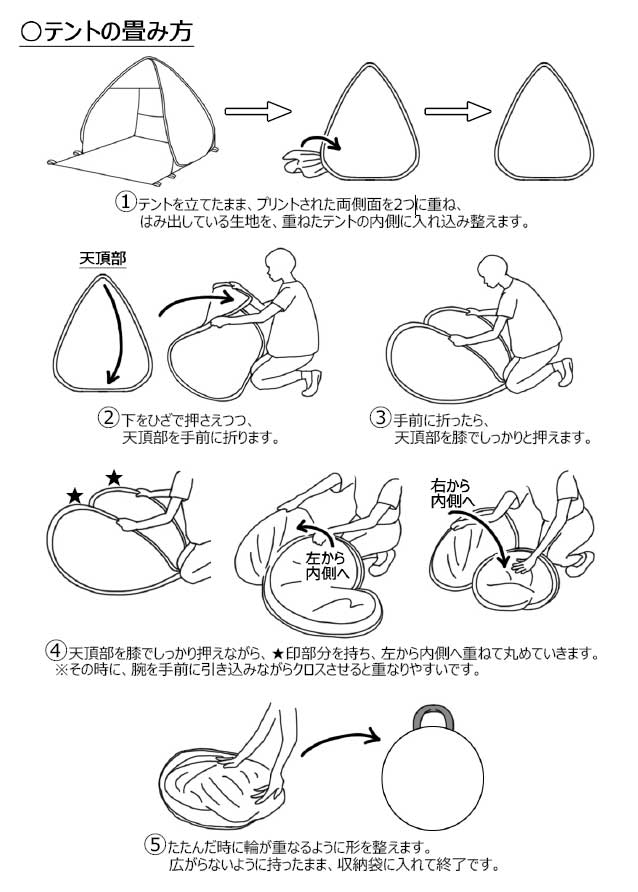 ○テントの畳み方

①テントを立てたまま、プリントされた両側面を2つに重ね、はみ出している生地を、重ねたテントの内側に入れ込み整えます。

天頂部

②下をひざで押さえつつ、天頂部を手前に折ります。

③手前に折ったら、天頂部を膝でしっかりと押えます。

★ ★

左から内側へ

右から内側へ

④天頂部を膝でしっかり押えながら、★印部分を持ち、左から内側へ重ねて丸めていきます。
※その時に、腕を手前に引き込みながらクロスさせると重なりやすいです。

⑤たたんだ時に輪が重なるように形を整えます。広がらないように持ったまま、収納袋に入れて終了です。