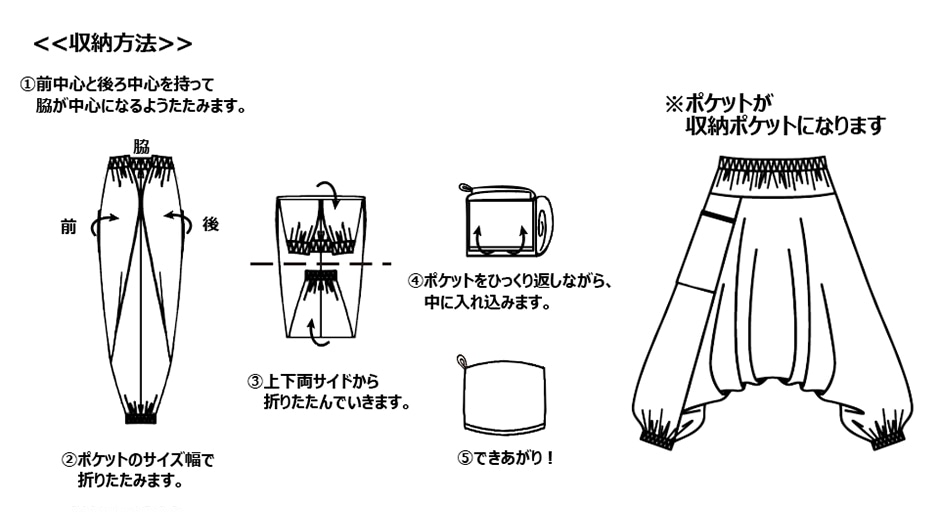 <<収納方法>>

①前中心と後ろ中心を持って
脇が中心になるようたたみます。

脇

前

後

②ポケットのサイズ幅で
折りたたみます。

③上下両サイドから
折りたたんでいきます。

④ポケットをひっくり返しながら、
中に入れ込みます。

⑤できあがり！

※ポケットが
収納ポケットになります