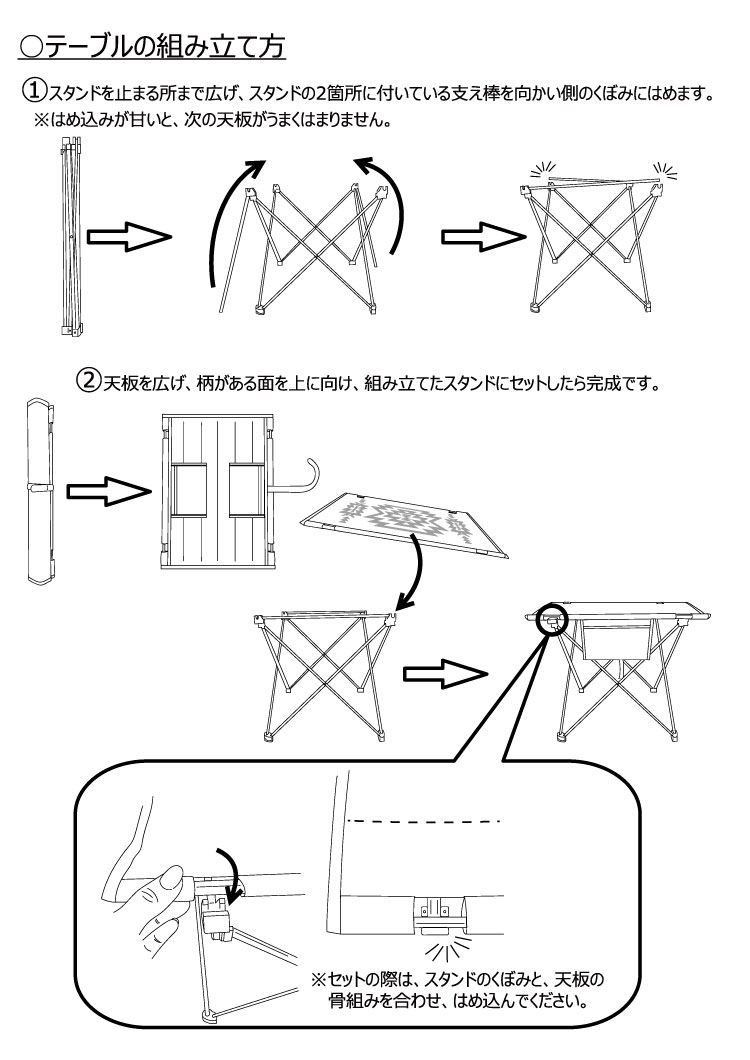 ○テーブルの組み立て方

①スタンドを止まる所まで広げ、スタンドの2箇所に付いている支え棒を向かい側のくぼみにはめます。
※はめ込みが甘いと、次の天板がうまくはまりません。

②天板を広げ、柄がある面を上に向け、組み立てたスタンドにセットしたら完成です。

※セットの際は、スタンドのくぼみと、天板の骨組みを合わせ、はめ込んでください。