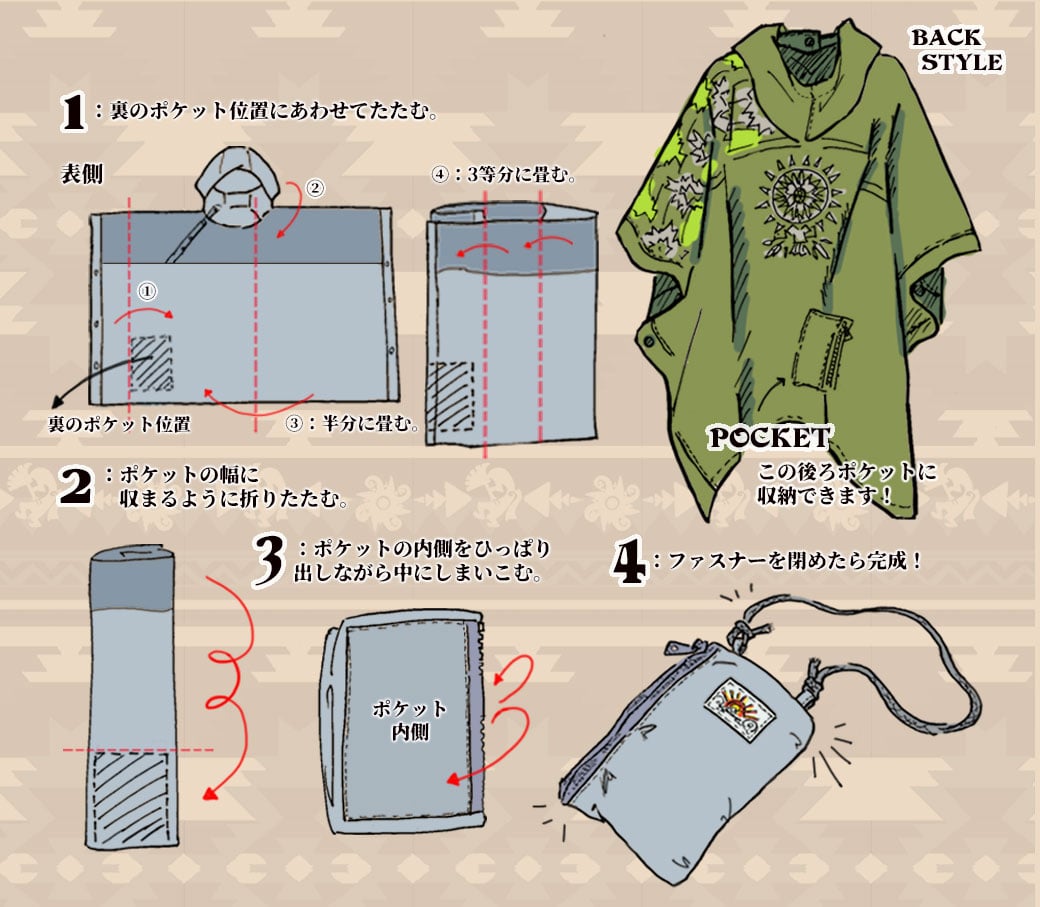 BACK STYLE

1：裏のポケット位置にあわせてたたむ。

表側

②

①

裏のポケット位置

③：半分に畳む。

④：3等分に畳む。

POCKET

この後ろポケットに収納できます！

2：ポケットの幅に収まるように折りたたむ。

3：ポケットの内側をひっぱり出しながら中にしまいこむ。

ポケット内側

4：ファスナーを閉めたら完成！